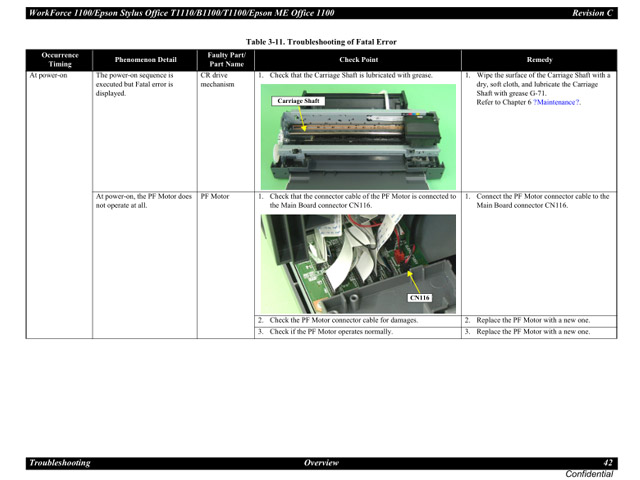 WorkForce 1100/Epson Stylus Office T1110/B1100/T1100/Epson ME Office 1100 Revision C

Table 3-11. Troubleshooting of Fatal Error

| Occurrence Timing | Phenomenon Detail | Faulty Part/ Part Name | Check Point | Remedy |
|---|---|---|---|---|
| At power-on | The power-on sequence is executed but Fatal error is displayed. | CR drive mechanism | 1. Check that the Carriage Shaft is lubricated with grease. Carriage Shaft | 1. Wipe the surface of the Carriage Shaft with a dry, soft cloth, and lubricate the Carriage Shaft with grease G-71. Refer to Chapter 6 ?Maintenance?. |
| | At power-on, the PF Motor does not operate at all. | PF Motor | 1. Check that the connector cable of the PF Motor is connected to the Main Board connector CN116. CN116 | 1. Connect the PF Motor connector cable to the Main Board connector CN116. |
| | | | 2. Check the PF Motor connector cable for damages. | 2. Replace the PF Motor with a new one. |
| | | | 3. Check if the PF Motor operates normally. | 3. Replace the PF Motor with a new one. |

Troubleshooting Overview 42
Confidential